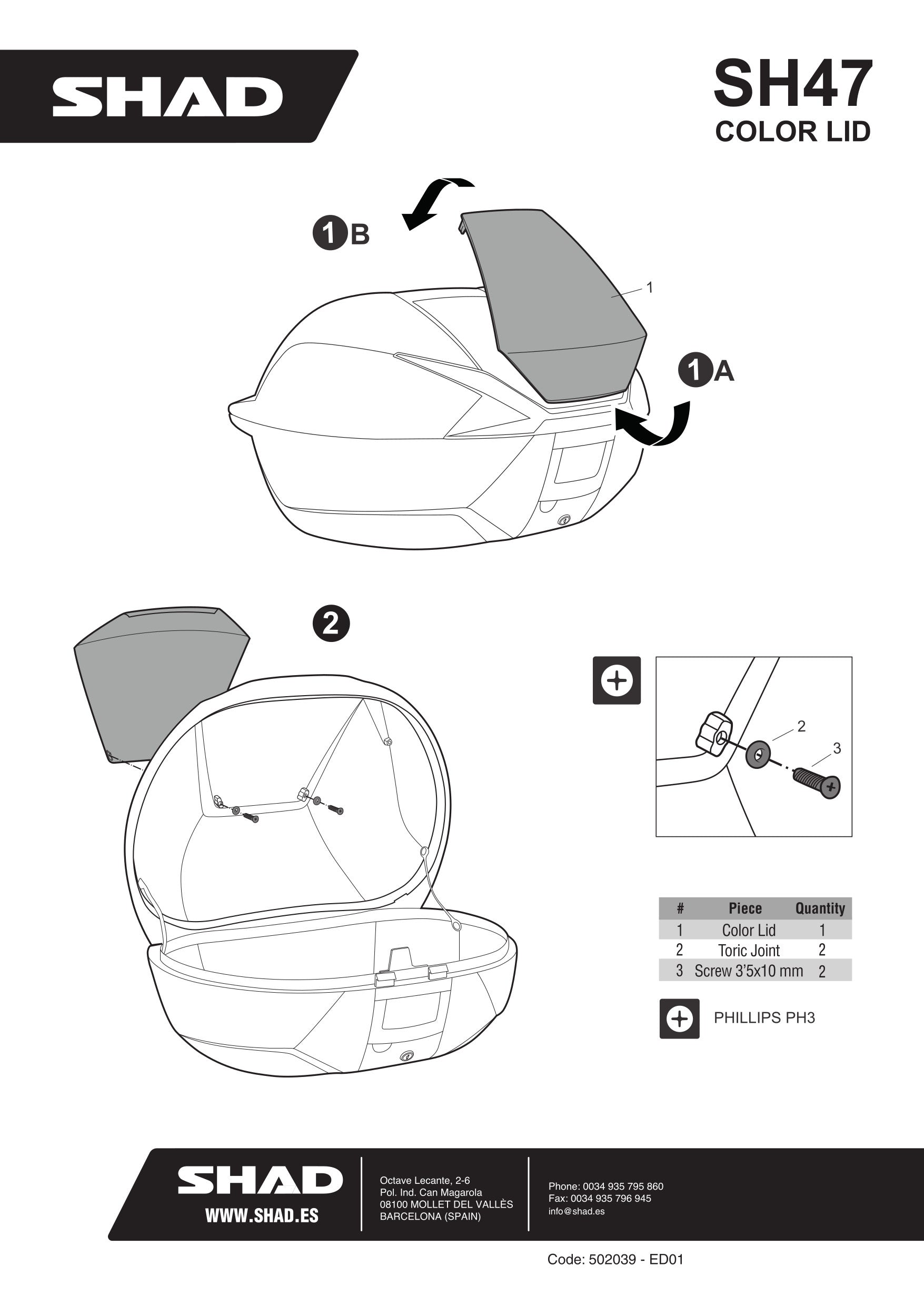 SHAD

SH47
COLOR LID

1B

1

1A

2

2

3

| # | Piece | Quantity |
|---|---|---|
| 1 | Color Lid | 1 |
| 2 | Toric Joint | 2 |
| 3 | Screw 3'5x10 mm | 2 |

PHILLIPS PH3

SHAD
WWW.SHAD.ES

Octave Lecante, 2-6
Pol. Ind. Can Magarola
08100 MOLLET DEL VALLÈS
BARCELONA (SPAIN)

Phone: 0034 935 795 860
Fax: 0034 935 796 945
info@shad.es

Code: 502039 - ED01