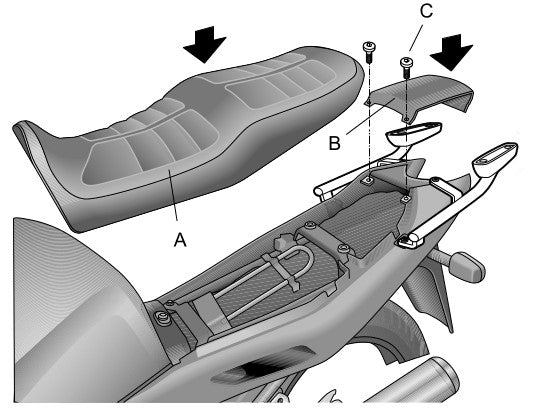 C
B
A